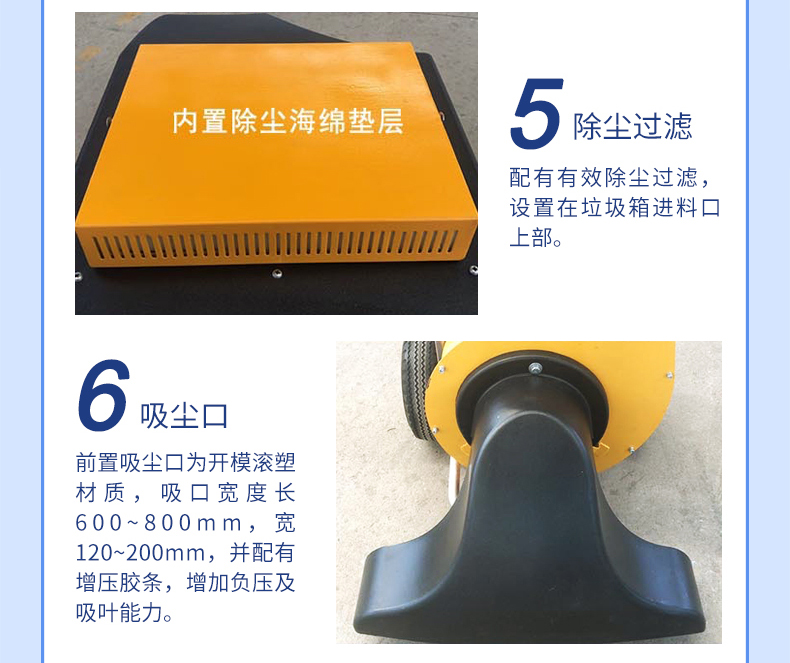 内置除尘海绵垫层

5 除尘过滤

配有有效除尘过滤，设置在垃圾箱进料口上部。

6 吸尘口

前置吸尘口为开模滚塑材质，吸口宽度长600~800mm，宽120~200mm，并配有增压胶条，增加负压及吸叶能力。